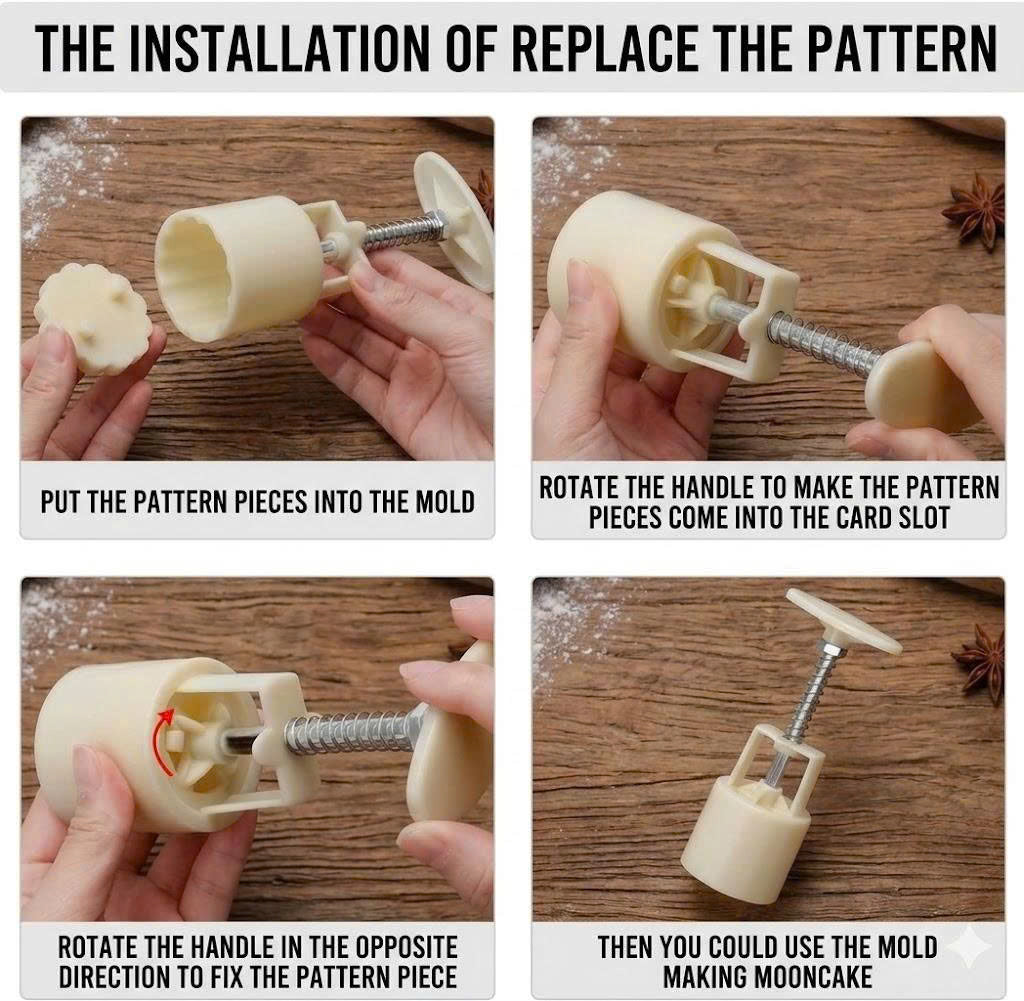 THE INSTALLATION OF REPLACE THE PATTERN

PUT THE PATTERN PIECES INTO THE MOLD

ROTATE THE HANDLE TO MAKE THE PATTERN PIECES COME INTO THE CARD SLOT

ROTATE THE HANDLE IN THE OPPOSITE DIRECTION TO FIX THE PATTERN PIECE

THEN YOU COULD USE THE MOLD MAKING MOONCAKE